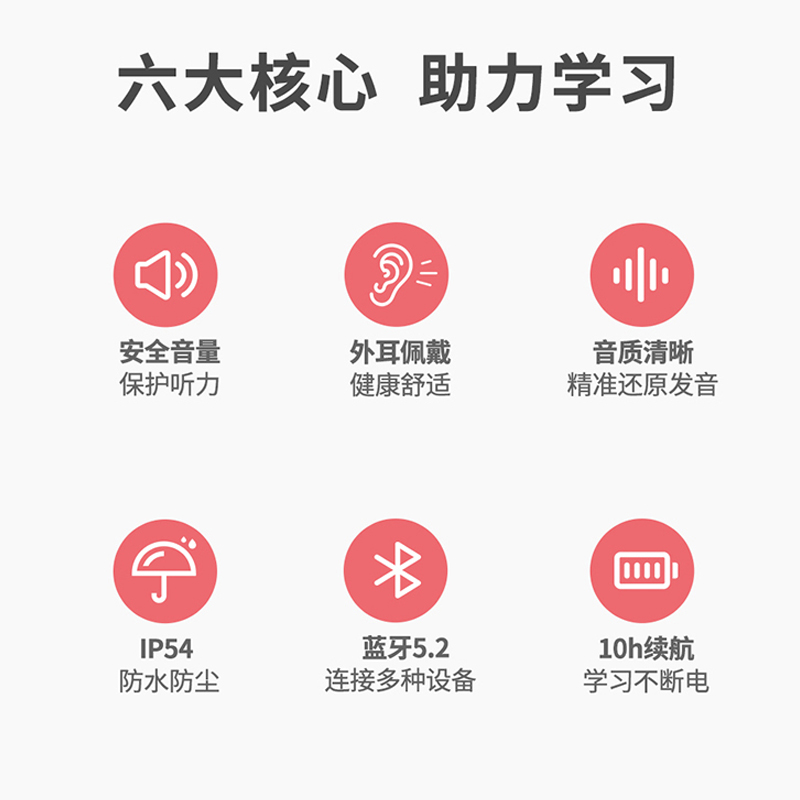 六大核心 助力学习

安全音量
保护听力

外耳佩戴
健康舒适

音质清晰
精准还原发音

IP54
防水防尘

蓝牙5.2
连接多种设备

10h续航
学习不断电