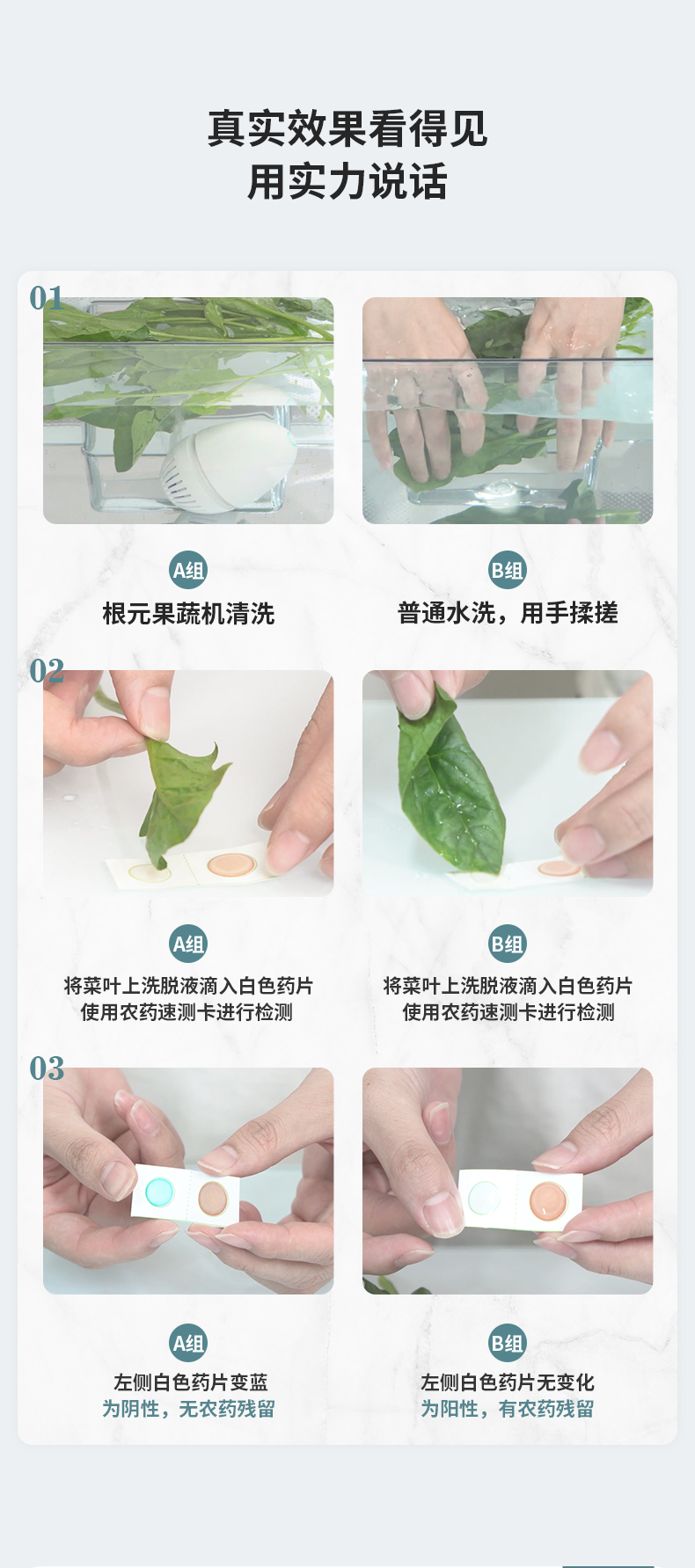 真实效果看得见
用实力说话

01

A组
根元果蔬机清洗

B组
普通水洗，用手揉搓

02

A组
将菜叶上洗脱液滴入白色药片
使用农药速测卡进行检测

B组
将菜叶上洗脱液滴入白色药片
使用农药速测卡进行检测

03

A组
左侧白色药片变蓝
为阴性，无农药残留

B组
左侧白色药片无变化
为阳性，有农药残留