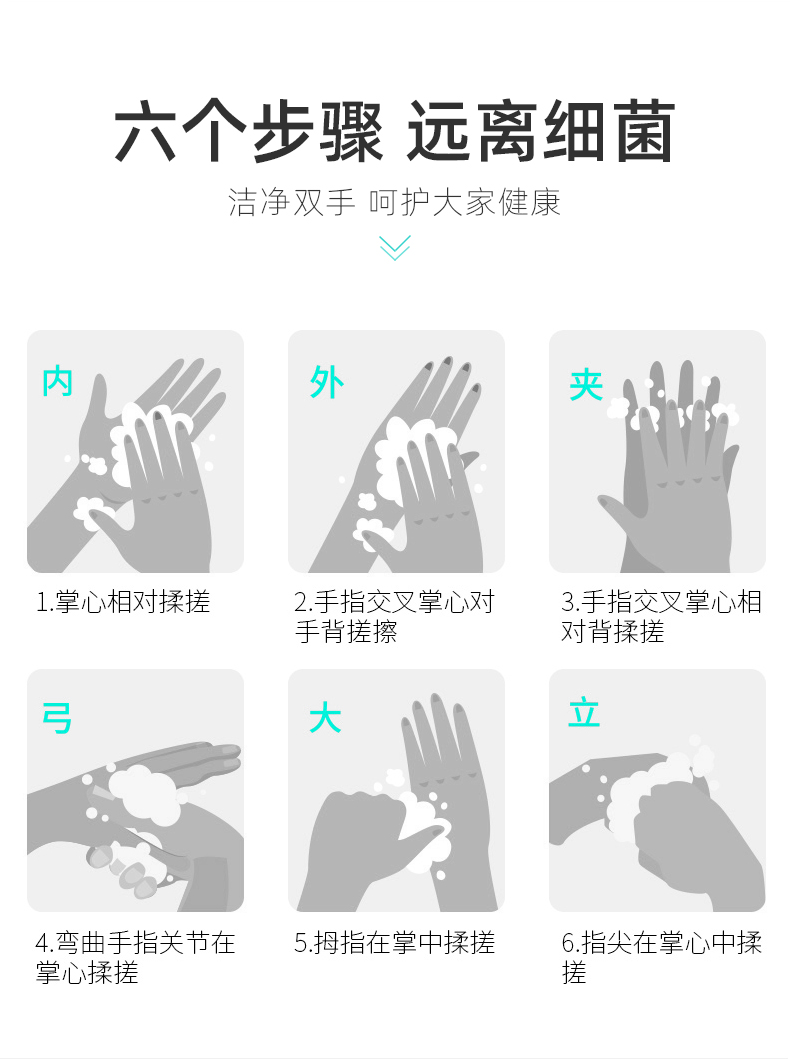 六个步骤 远离细菌

洁净双手 呵护大家健康

内

1.掌心相对揉搓

外

2.手指交叉掌心对手背搓擦

夹

3.手指交叉掌心相对背揉搓

弓

4.弯曲手指关节在掌心揉搓

大

5.拇指在掌中揉搓

立

6.指尖在掌心中揉搓