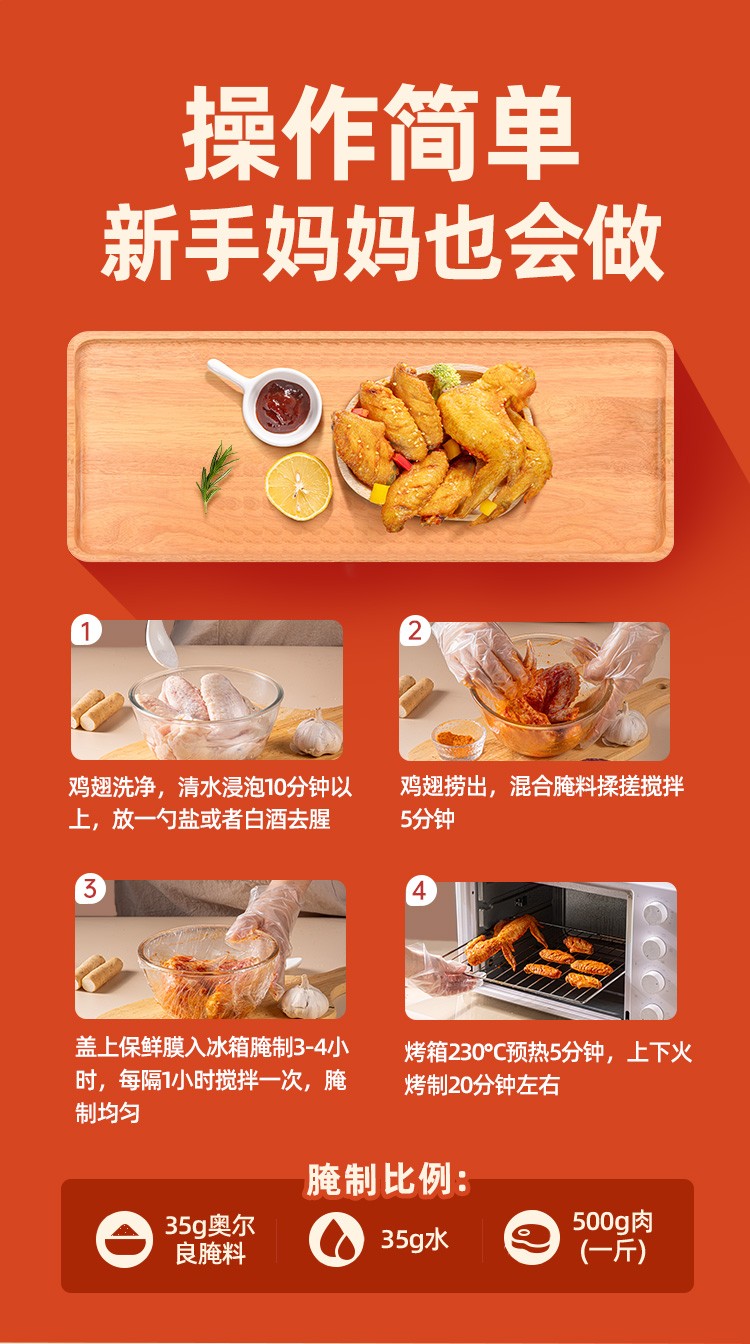 操作简单
新手妈妈也会做

1
鸡翅洗净，清水浸泡10分钟以上，放一勺盐或者白酒去腥

2
鸡翅捞出，混合腌料揉搓搅拌5分钟

3
盖上保鲜膜入冰箱腌制3-4小时，每隔1小时搅拌一次，腌制均匀

4
烤箱230°C预热5分钟，上下火烤制20分钟左右

腌制比例：
35g奥尔良腌料
35g水
500g肉（一斤）