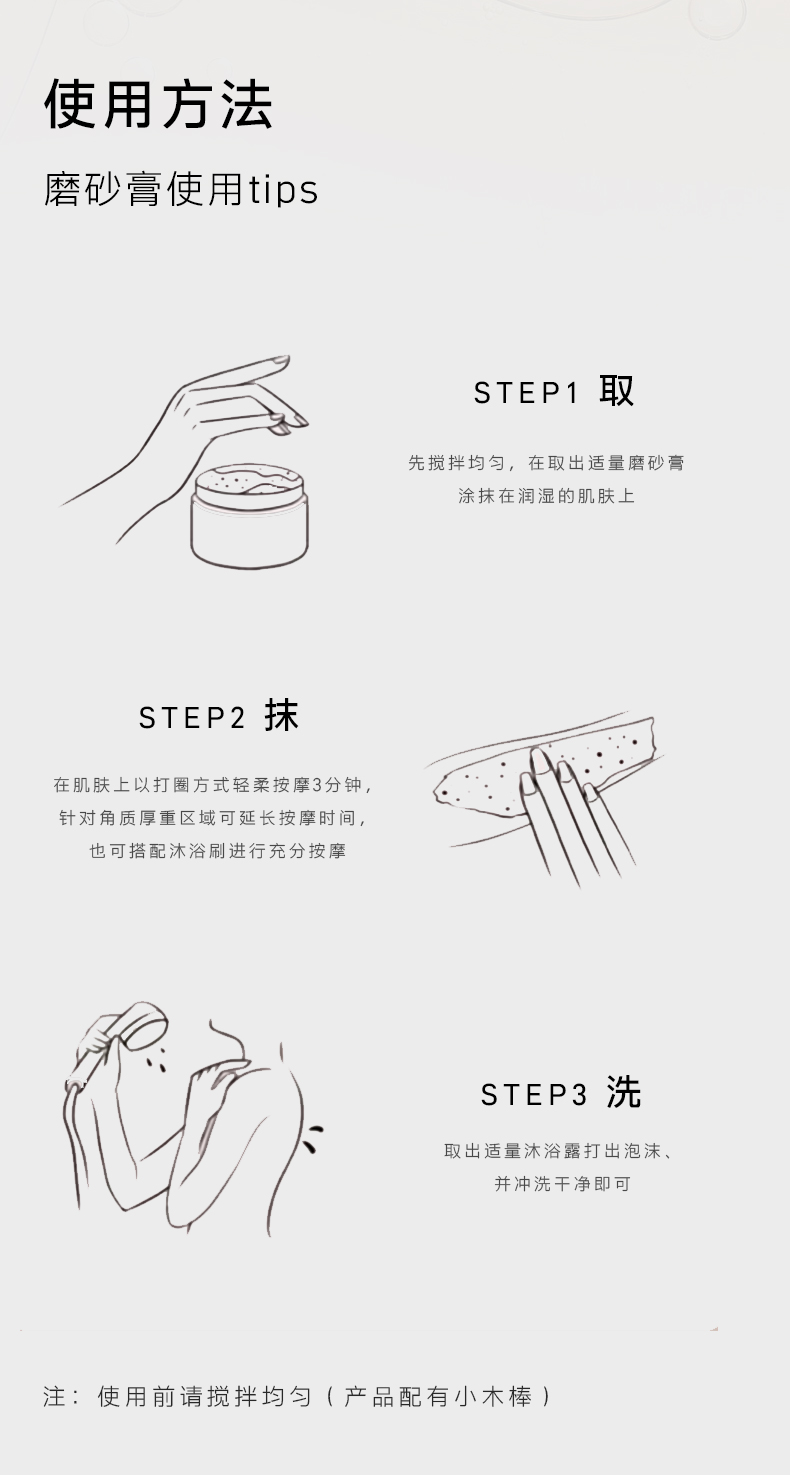 使用方法

磨砂膏使用tips

STEP1 取

先搅拌均匀，在取出适量磨砂膏涂抹在润湿的肌肤上

STEP2 抹

在肌肤上以打圈方式轻柔按摩3分钟，针对角质厚重区域可延长按摩时间，也可搭配沐浴刷进行充分按摩

STEP3 洗

取出适量沐浴露打出泡沫、并冲洗干净即可

注：使用前请搅拌均匀（产品配有小木棒）