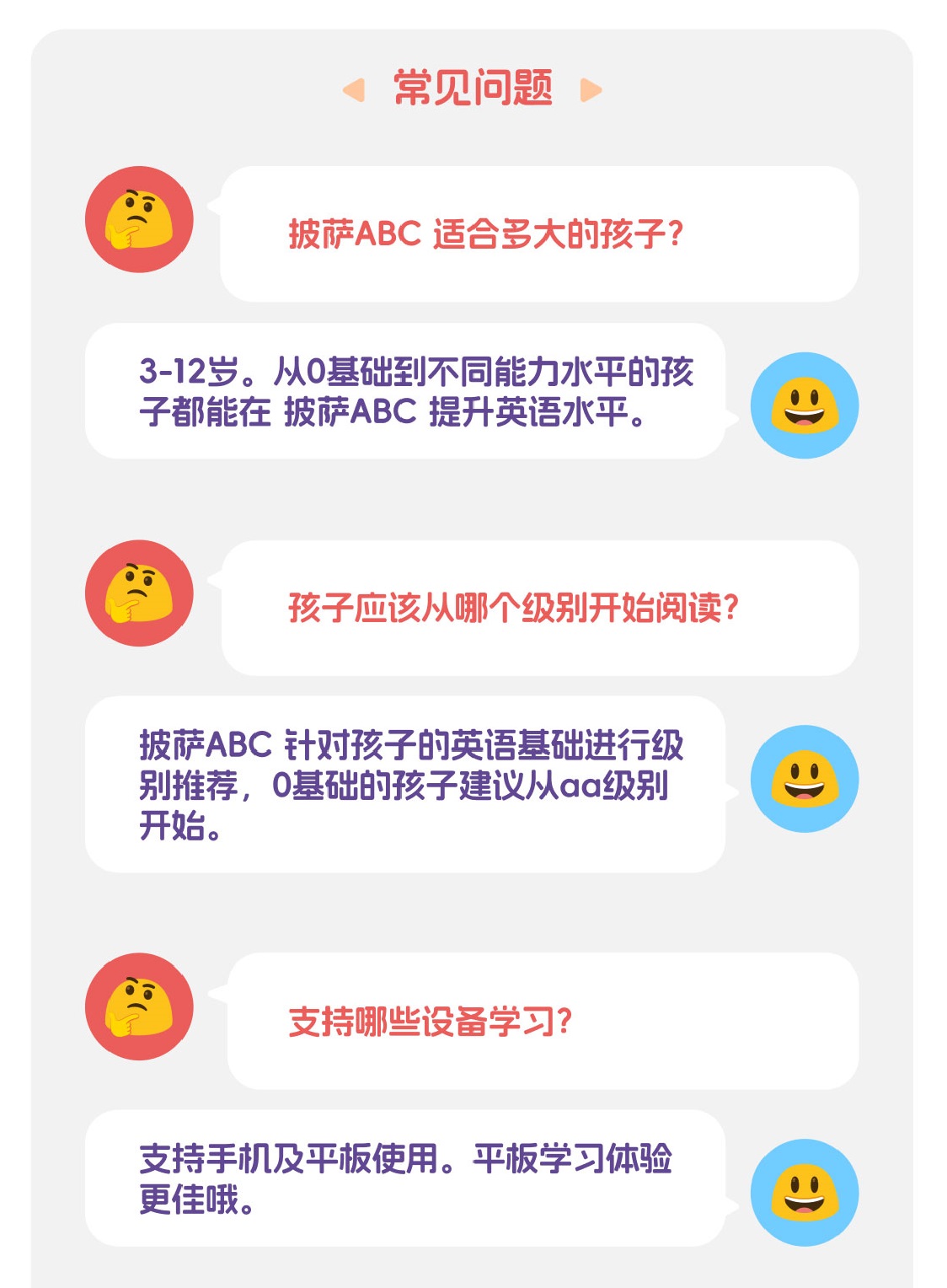 常见问题

披萨ABC 适合多大的孩子?

3-12岁。从0基础到不同能力水平的孩子都能在 披萨ABC 提升英语水平。

孩子应该从哪个级别开始阅读?

披萨ABC 针对孩子的英语基础进行级别推荐，0基础的孩子建议从aa级别开始。

支持哪些设备学习?

支持手机及平板使用。平板学习体验更佳哦。