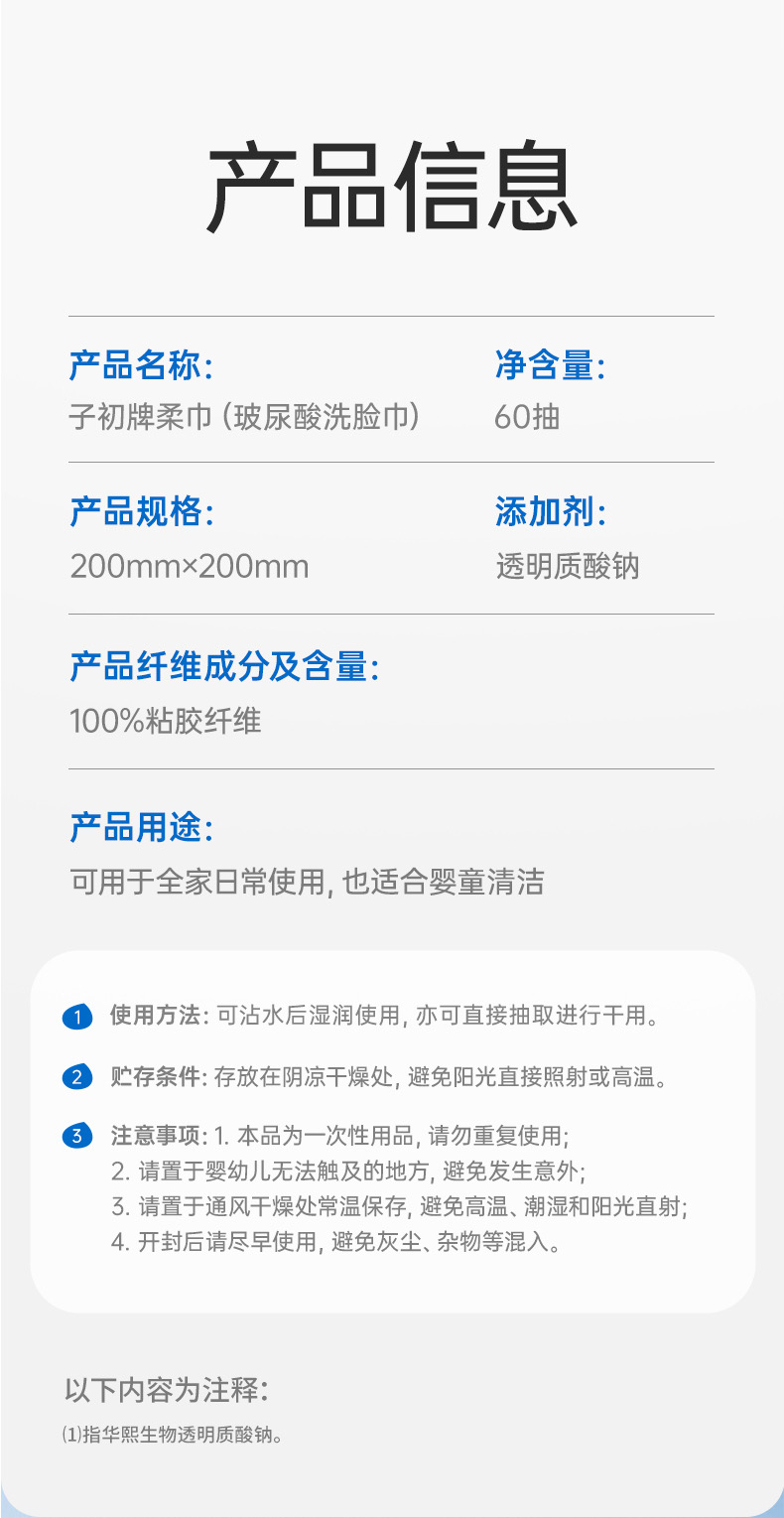 产品信息

产品名称:
子初牌柔巾(玻尿酸洗脸巾)

净含量:
60抽

产品规格:
200mm×200mm

添加剂:
透明质酸钠

产品纤维成分及含量:
100%粘胶纤维

产品用途:
可用于全家日常使用,也适合婴童清洁

1 使用方法:可沾水后湿润使用,亦可直接抽取进行干用。

2 贮存条件:存放在阴凉干燥处,避免阳光直接照射或高温。

3 注意事项:1.本品为一次性用品,请勿重复使用;
2.请置于婴幼儿无法触及的地方,避免发生意外;
3.请置于通风干燥处常温保存,避免高温、潮湿和阳光直射;
4.开封后请尽早使用,避免灰尘、杂物等混入。

以下内容为注释:
⑴指华熙生物透明质酸钠。