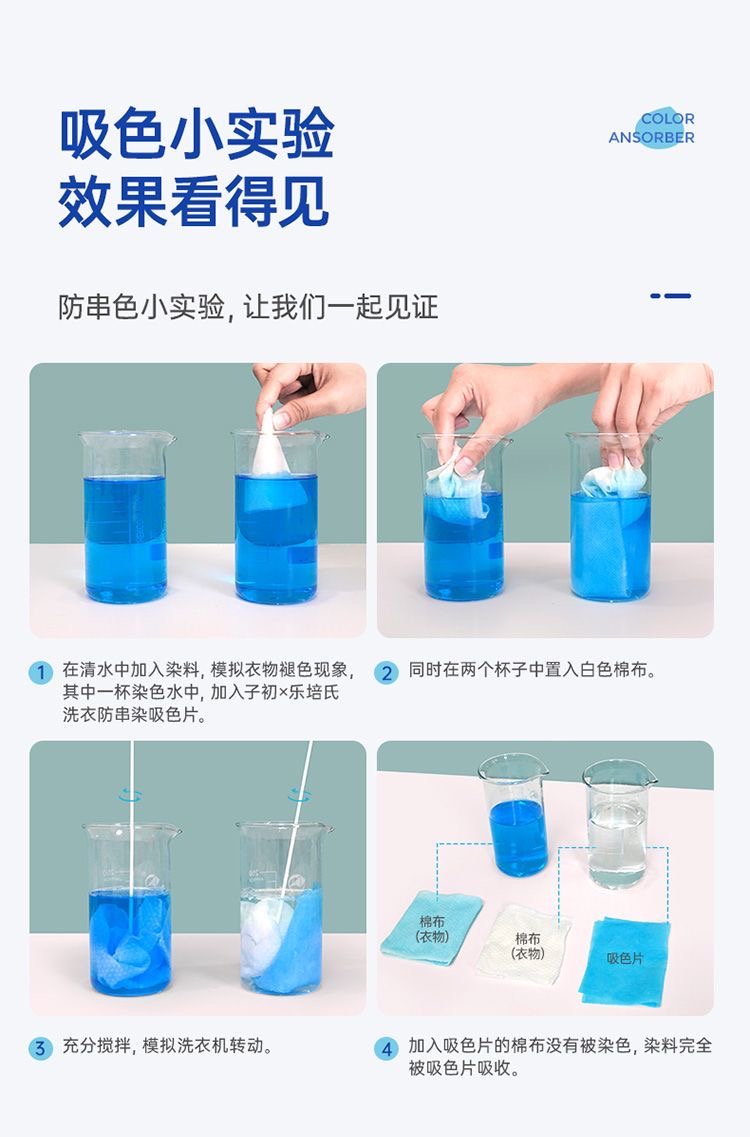 吸色小实验
效果看得见

COLOR
ANSORBER

防串色小实验, 让我们一起见证

1 在清水中加入染料, 模拟衣物褪色现象, 其中一杯染色水中, 加入子初×乐培氏洗衣防串染吸色片。

2 同时在两个杯子中置入白色棉布。

3 充分搅拌, 模拟洗衣机转动。

棉布
(衣物)

棉布
(衣物)

吸色片

4 加入吸色片的棉布没有被染色, 染料完全被吸色片吸收。