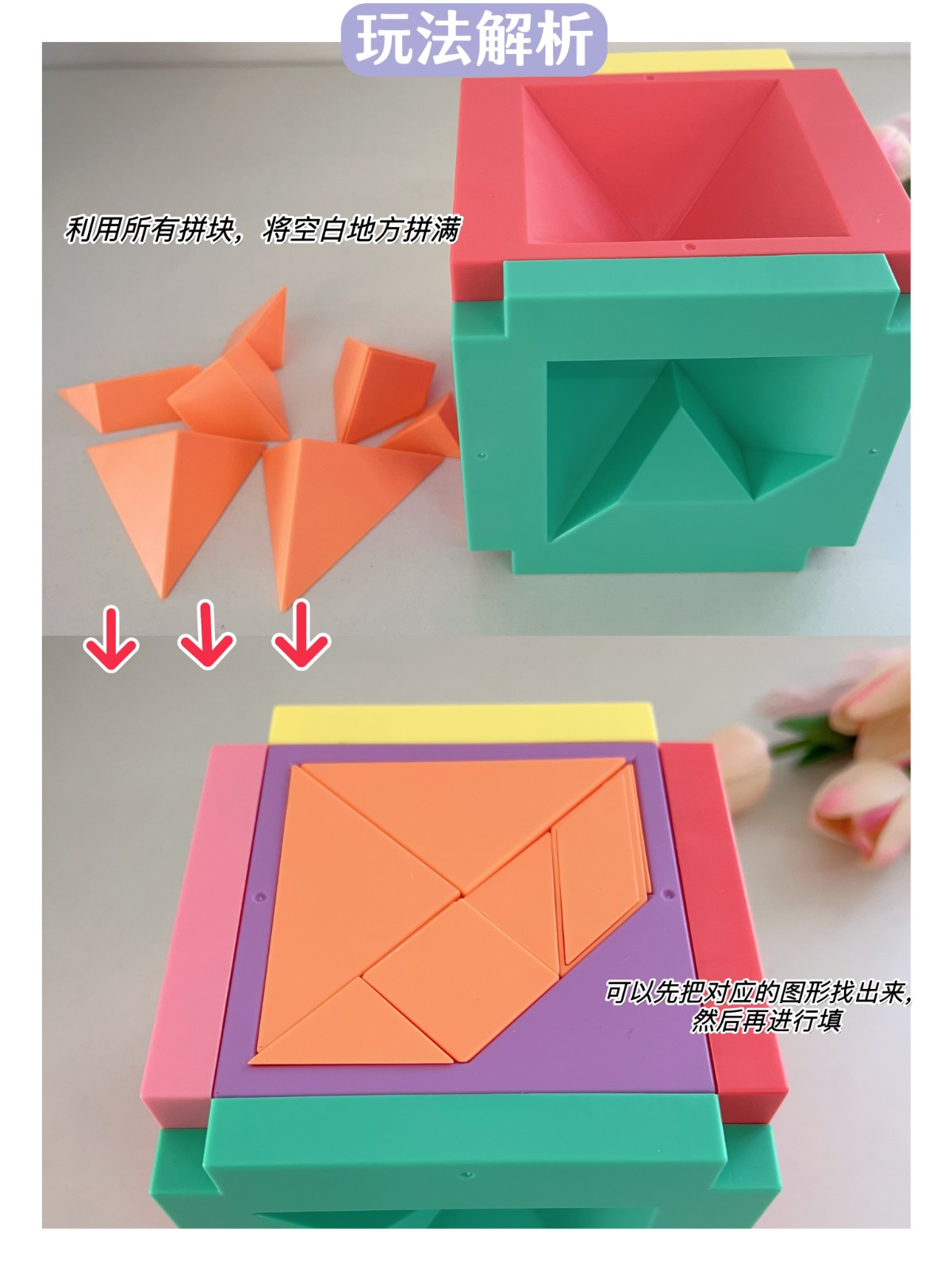 玩法解析

利用所有拼块，将空白地方拼满

可以先把对应的图形找出来，然后再进行填