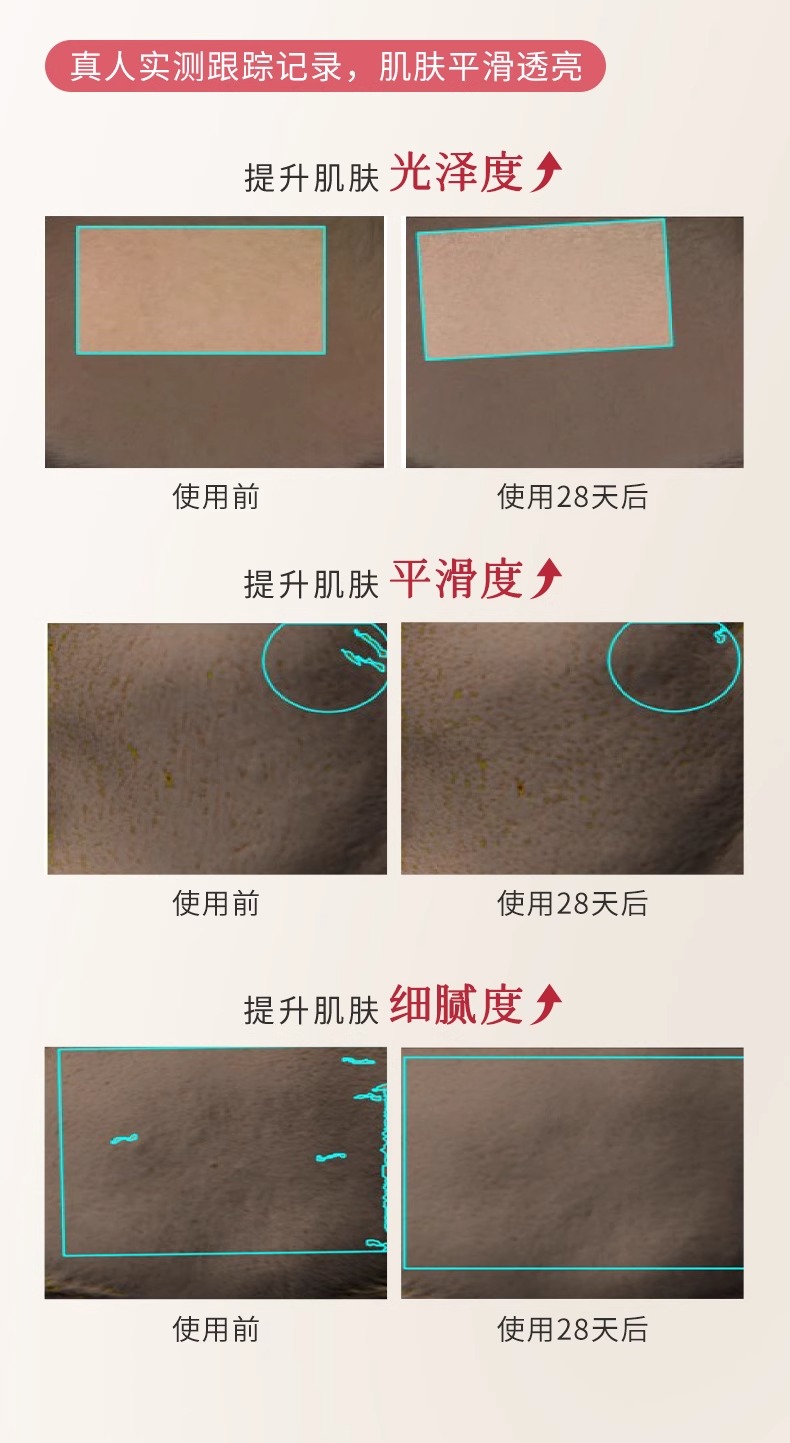 真人实测跟踪记录，肌肤平滑透亮

提升肌肤 光泽度

使用前

使用28天后

提升肌肤 平滑度

使用前

使用28天后

提升肌肤 细腻度

使用前

使用28天后