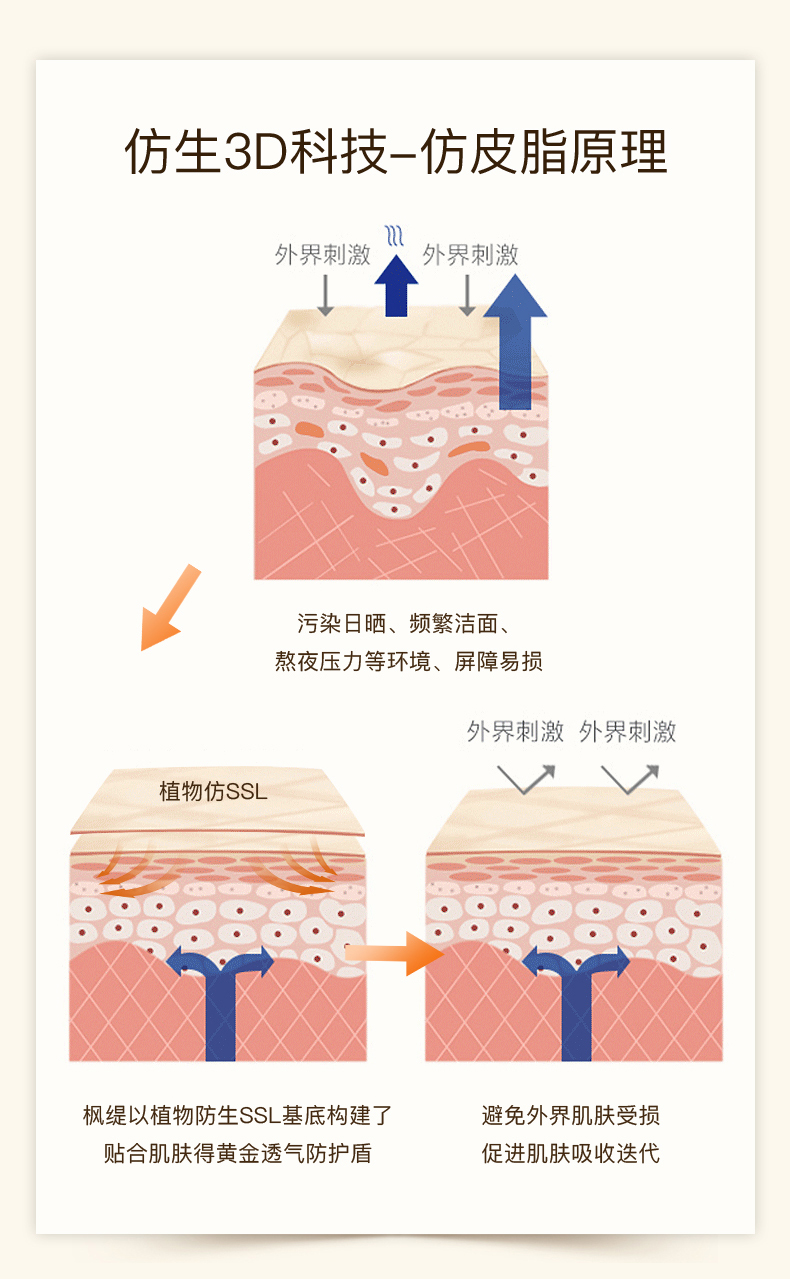 仿生3D科技–仿皮脂原理

外界刺激 外界刺激

污染日晒、频繁洁面、
熬夜压力等环境、屏障易损

外界刺激 外界刺激

植物仿SSL

枫缇以植物防生SSL基底构建了
贴合肌肤得黄金透气防护盾

避免外界肌肤受损
促进肌肤吸收迭代