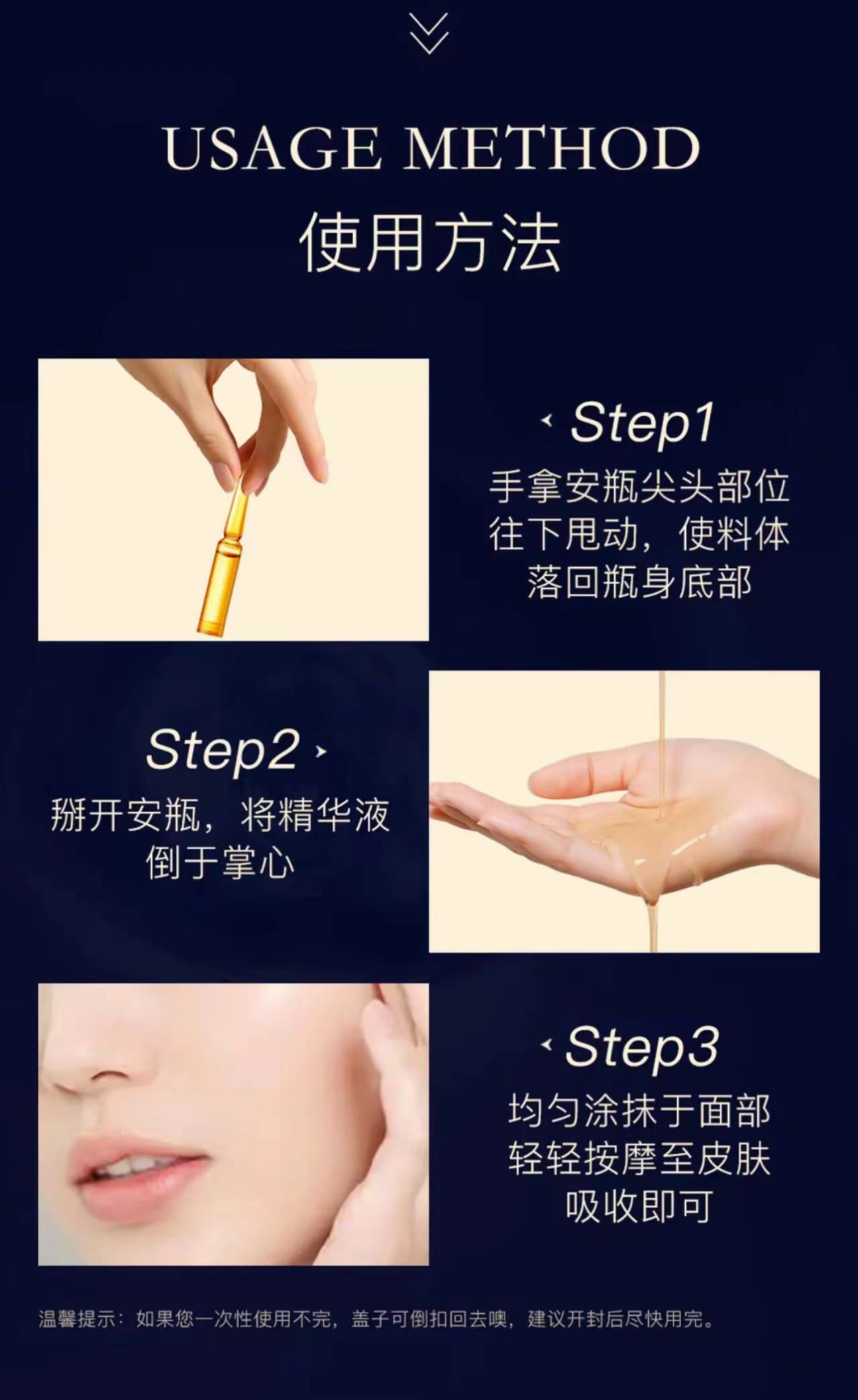 USAGE METHOD
使用方法

Step1
手拿安瓶尖头部位往下甩动，使料体落回瓶身底部

Step2
掰开安瓶，将精华液倒于掌心

Step3
均匀涂抹于面部轻轻按摩至皮肤吸收即可

温馨提示：如果您一次性使用不完，盖子可倒扣回去噢，建议开封后尽快用完。