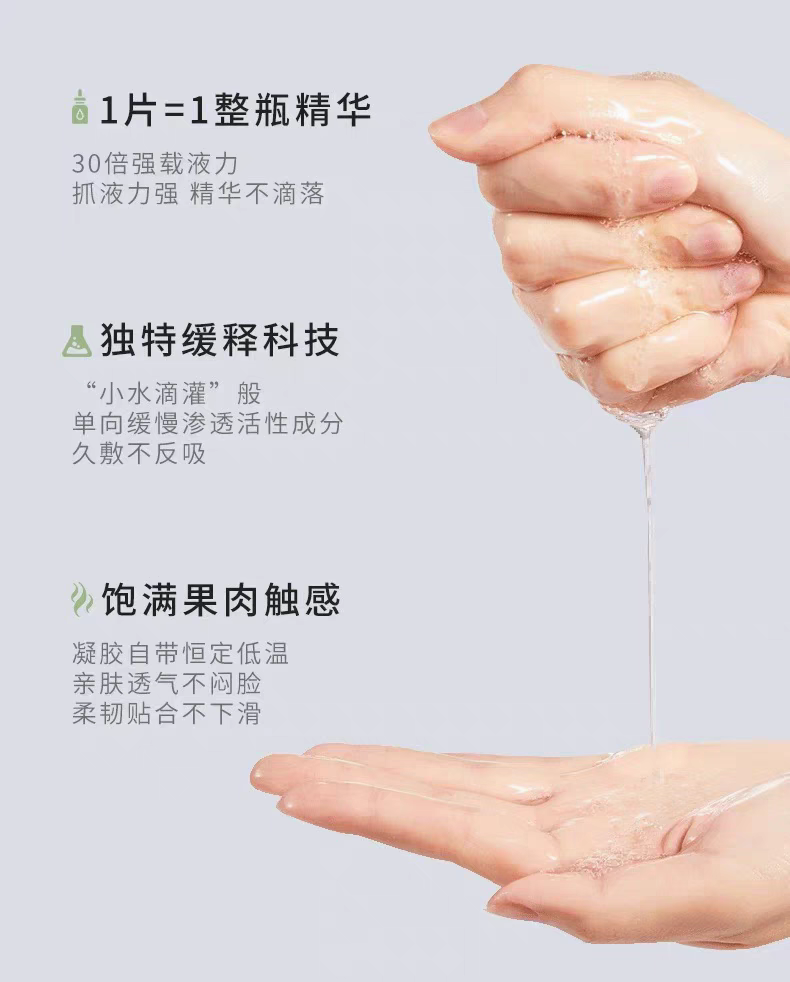 1片=1整瓶精华

30倍强载液力
抓液力强 精华不滴落

独特缓释科技

“小水滴灌”般
单向缓慢渗透活性成分
久敷不反吸

饱满果肉触感

凝胶自带恒定低温
亲肤透气不闷脸
柔韧贴合不下滑