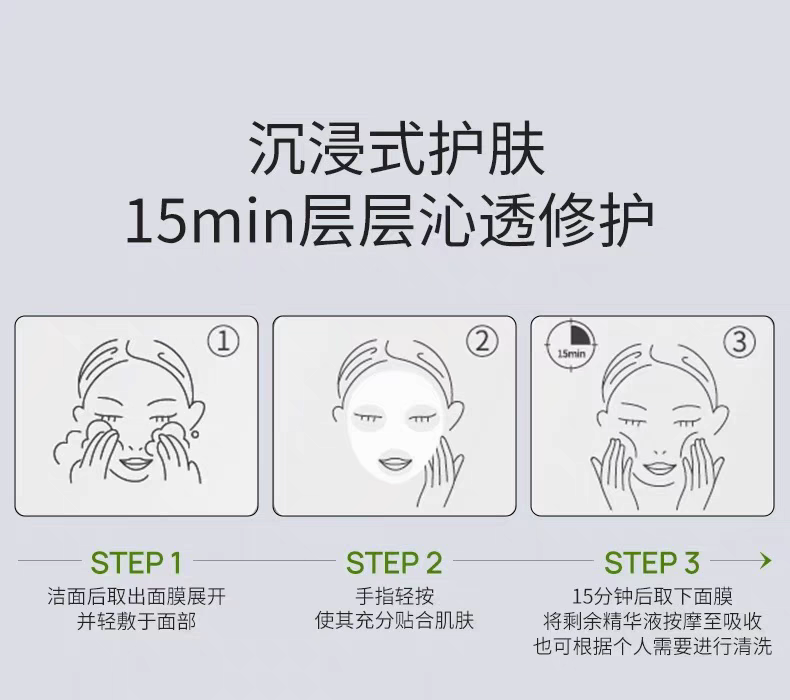 沉浸式护肤
15min层层沁透修护

①

②

15min

③

STEP 1
洁面后取出面膜展开
并轻敷于面部

STEP 2
手指轻按
使其充分贴合肌肤

STEP 3
15分钟后取下面膜
将剩余精华液按摩至吸收
也可根据个人需要进行清洗