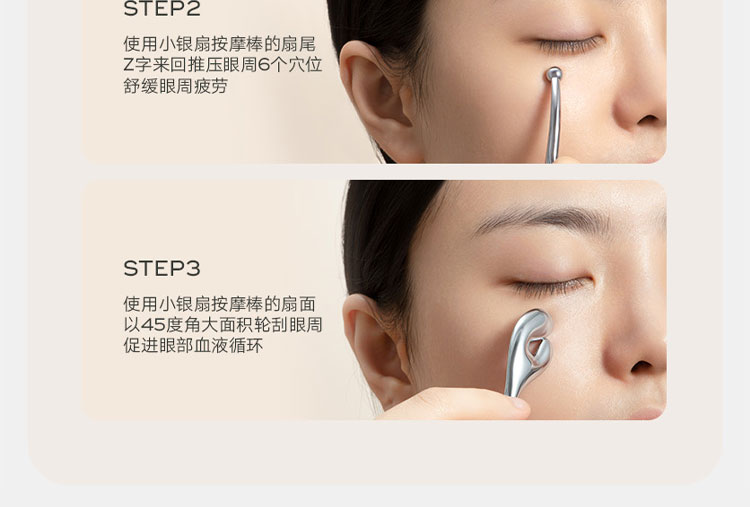 STEP2

使用小银扇按摩棒的扇尾
Z字来回推压眼周6个穴位
舒缓眼周疲劳

STEP3

使用小银扇按摩棒的扇面
以45度角大面积轮刮眼周
促进眼部血液循环