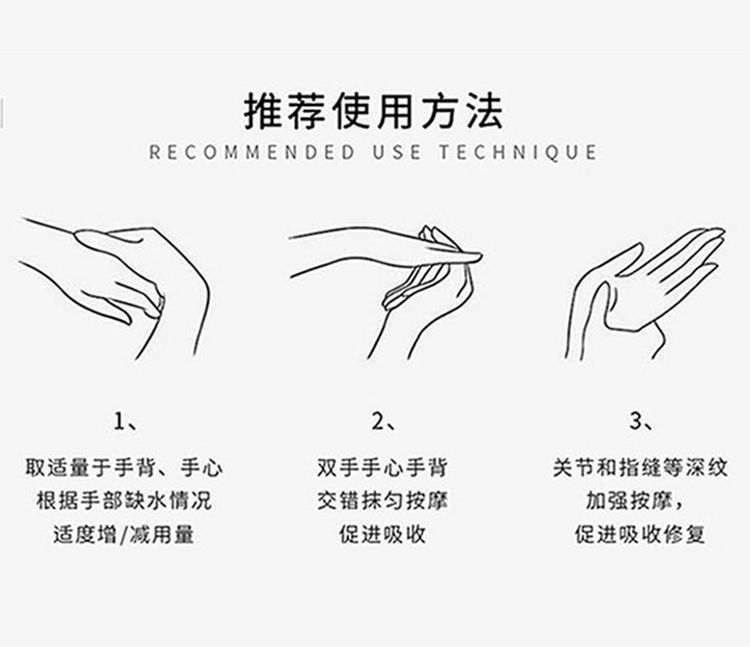 推荐使用方法

RECOMMENDED USE TECHNIQUE

1、

取适量于手背、手心
根据手部缺水情况
适度增/减用量

2、

双手手心手背
交错抹匀按摩
促进吸收

3、

关节和指缝等深纹
加强按摩，
促进吸收修复