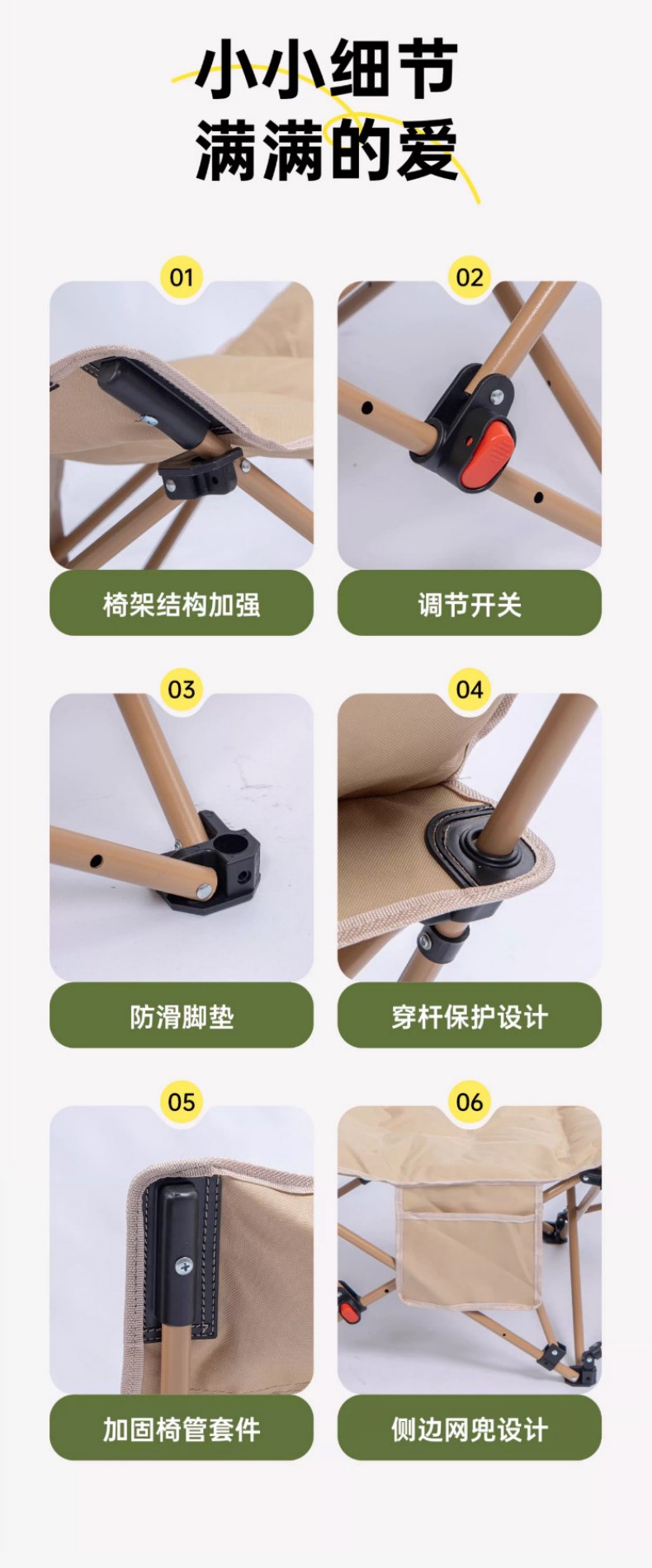 小小细节
满满的爱

01
椅架结构加强

02
调节开关

03
防滑脚垫

04
穿杆保护设计

05
加固椅管套件

06
侧边网兜设计