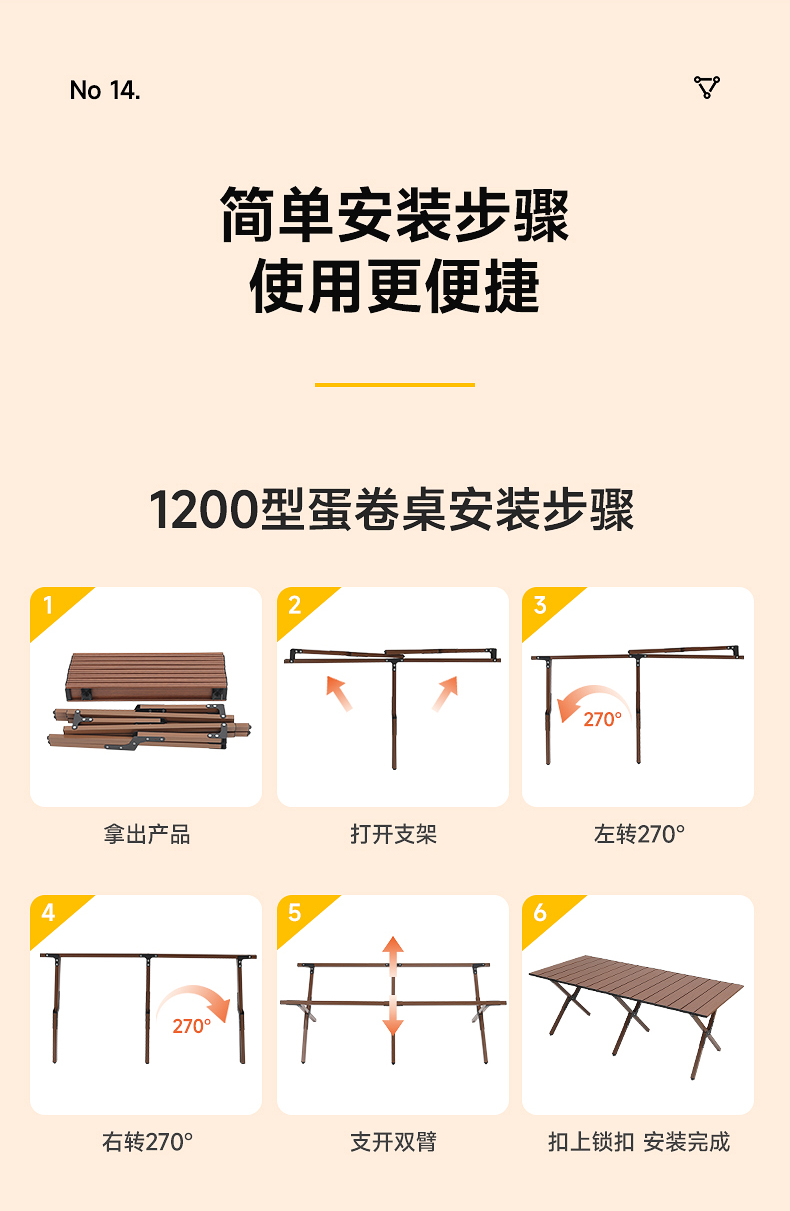 No 14.

简单安装步骤
使用更便捷

1200型蛋卷桌安装步骤

1
拿出产品

2
打开支架

3
270°
左转270°

4
270°
右转270°

5
支开双臂

6
扣上锁扣 安装完成